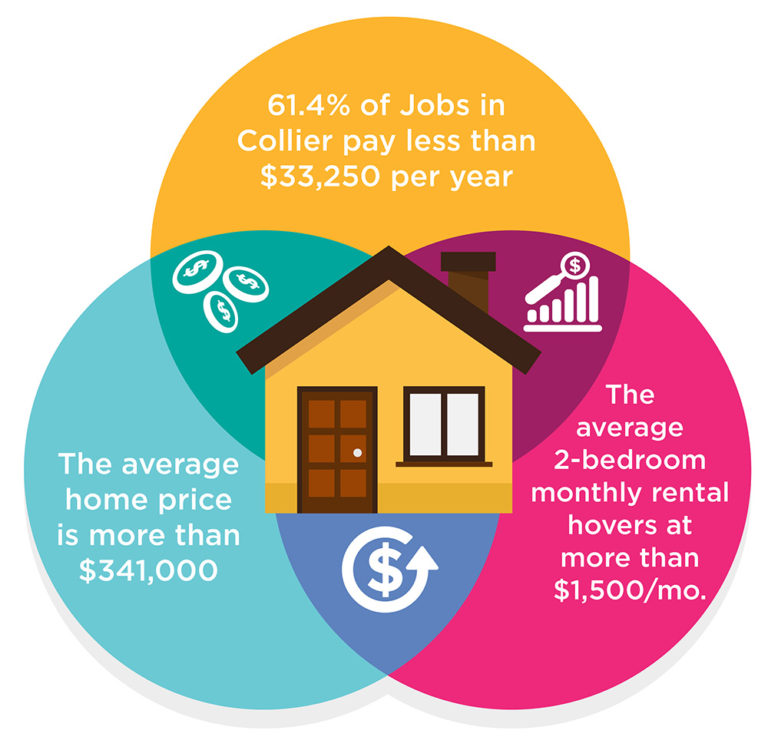 61.4% of Jobs in Collier pay less than \$33,250 per year

The average home price is more than \$341,000

The average 2-bedroom monthly rental hovers at more than \$1,500/mo.